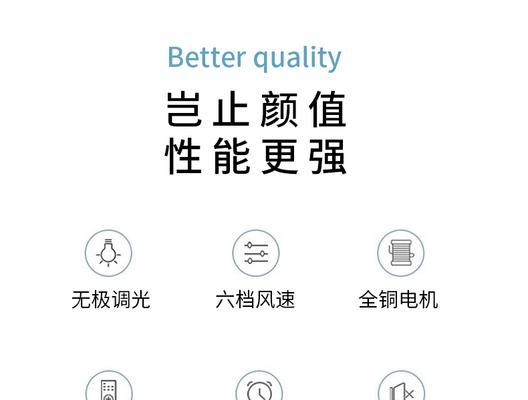 Better quality

岂止颜值
性能更强

无极调光

六档风速

全铜电机