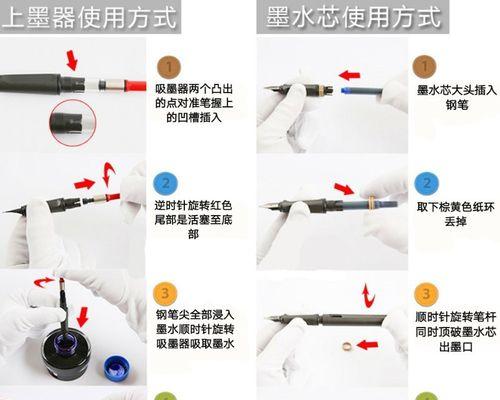 上墨器使用方式

1
吸墨器两个凸出的点对准笔握上的凹槽插入

2
逆时针旋转红色尾部是活塞至底部

3
钢笔尖全部浸入墨水顺时针旋转吸墨器吸取墨水

墨水芯使用方式

1
墨水芯大头插入钢笔

2
取下棕黄色纸环丢掉

3
顺时针旋转笔杆同时顶破墨水芯出墨口